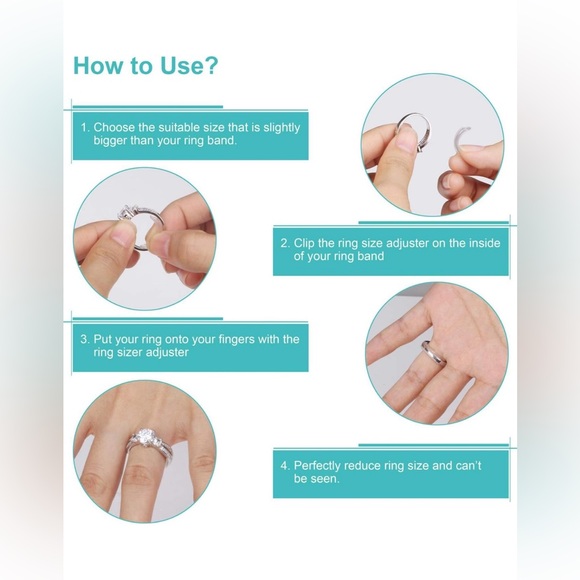 How to Use?

1. Choose the suitable size that is slightly bigger than your ring band.

2. Clip the ring size adjuster on the inside of your ring band

3. Put your ring onto your fingers with the ring sizer adjuster

4. Perfectly reduce ring size and can't be seen.